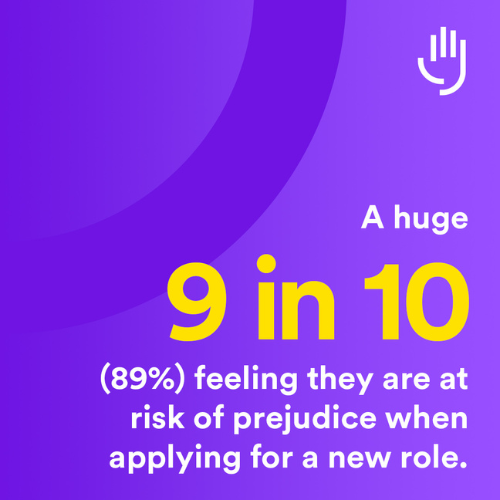 A huge

9 in 10

(89%) feeling they are at risk of prejudice when applying for a new role.